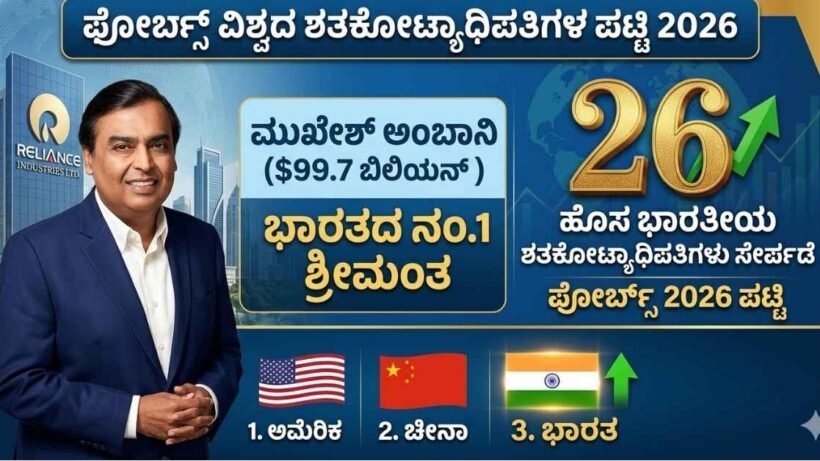 ಫೋರ್ಬ್ಸ್ ವಿಶ್ವದ ಶತಕೋಟ್ಯಾಧಿಪತಿಗಳ ಪಟ್ಟಿ 2026

RELIANCE
INDUSTRIES LTD.

ಮುಖೇಶ್ ಅಂಬಾನಿ
($99.7 ಬಿಲಿಯನ್ )

ಭಾರತದ ನಂ.1
ಶ್ರೀಮಂತ

26
ಹೊಸ ಭಾರತೀಯ
ಶತಕೋಟ್ಯಾಧಿಪತಿಗಳು ಸೇರ್ಪಡೆ
ಫೋರ್ಬ್ಸ್ 2026 ಪಟ್ಟಿ

1. ಅಮೆರಿಕ
2. ಚೀನಾ
3. ಭಾರತ